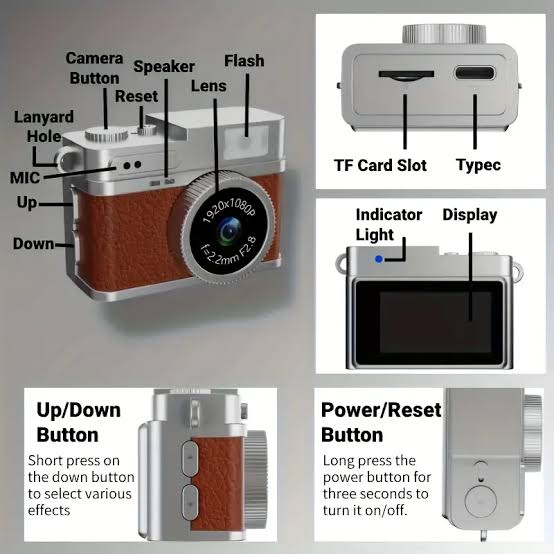 Camera Button
Speaker
Flash
Reset
Lens
Lanyard Hole
MIC
Up
Down
1920x1080P
f=2.2mm F2.8

TF Card Slot
Typec

Indicator Light
Display

Up/Down Button
Short press on the down button to select various effects

Power/Reset Button
Long press the power button for three seconds to turn it on/off.